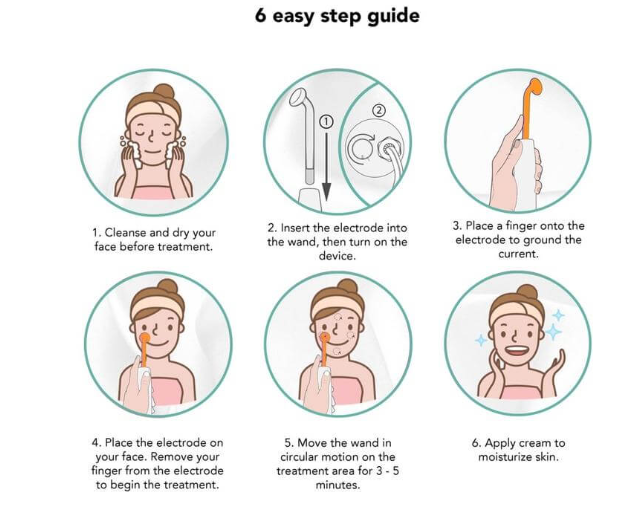 6 easy step guide

①

②

1. Cleanse and dry your face before treatment.

2. Insert the electrode into the wand, then turn on the device.

3. Place a finger onto the electrode to ground the current.

4. Place the electrode on your face. Remove your finger from the electrode to begin the treatment.

5. Move the wand in circular motion on the treatment area for 3 - 5 minutes.

6. Apply cream to moisturize skin.